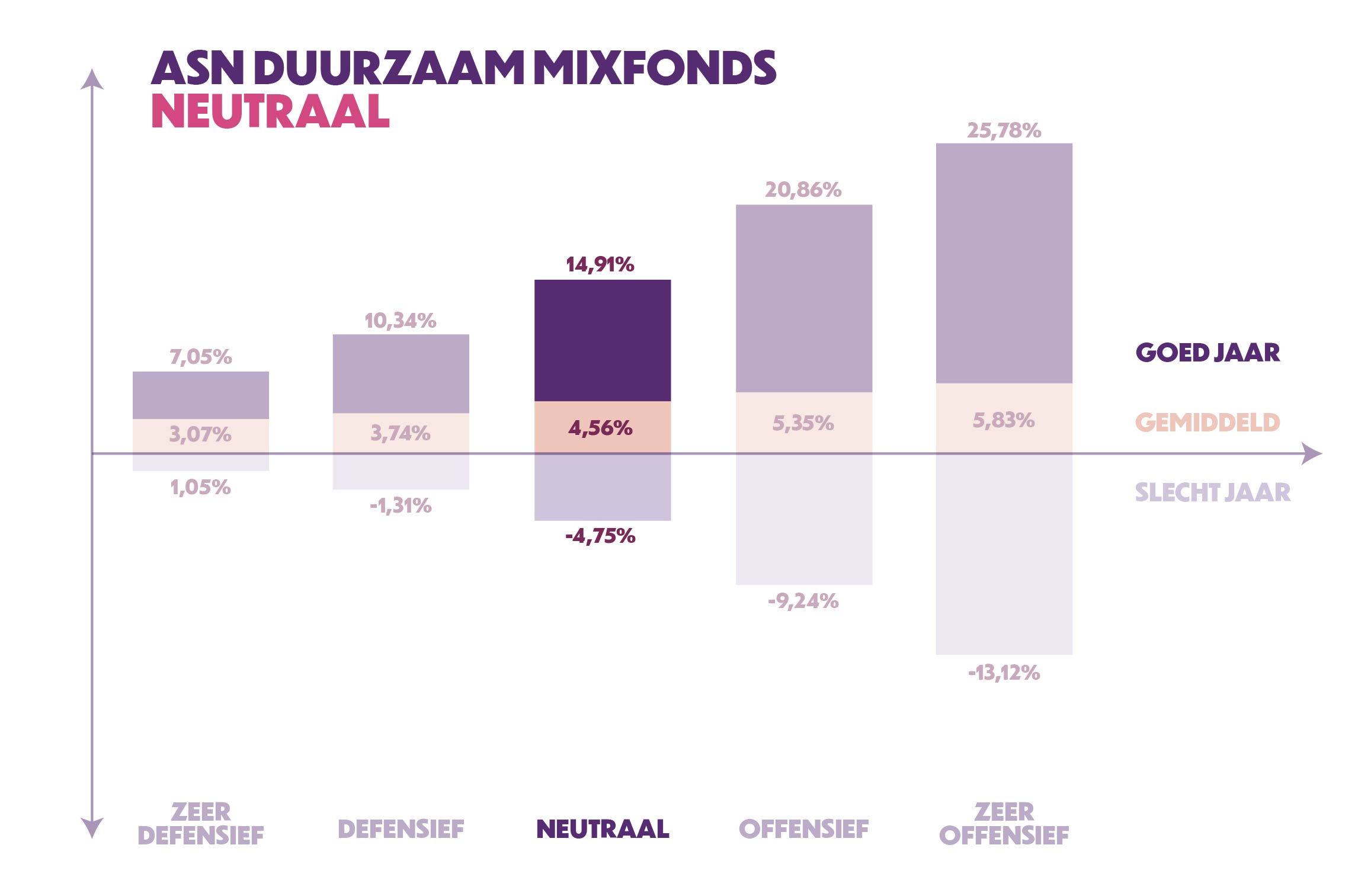 ASN DUURZAAM MIXFONDS
NEUTRAAL

7,05%
3,07%
1,05%

10,34%
3,74%
-1,31%

14,91%
4,56%
-4,75%

20,86%
5,35%
-9,24%

25,78%
5,83%
-13,12%

GOED JAAR
GEMIDDELD
SLECHT JAAR

ZEER DEFENSIEF
DEFENSIEF
NEUTRAAL
OFFENSIEF
ZEER OFFENSIEF